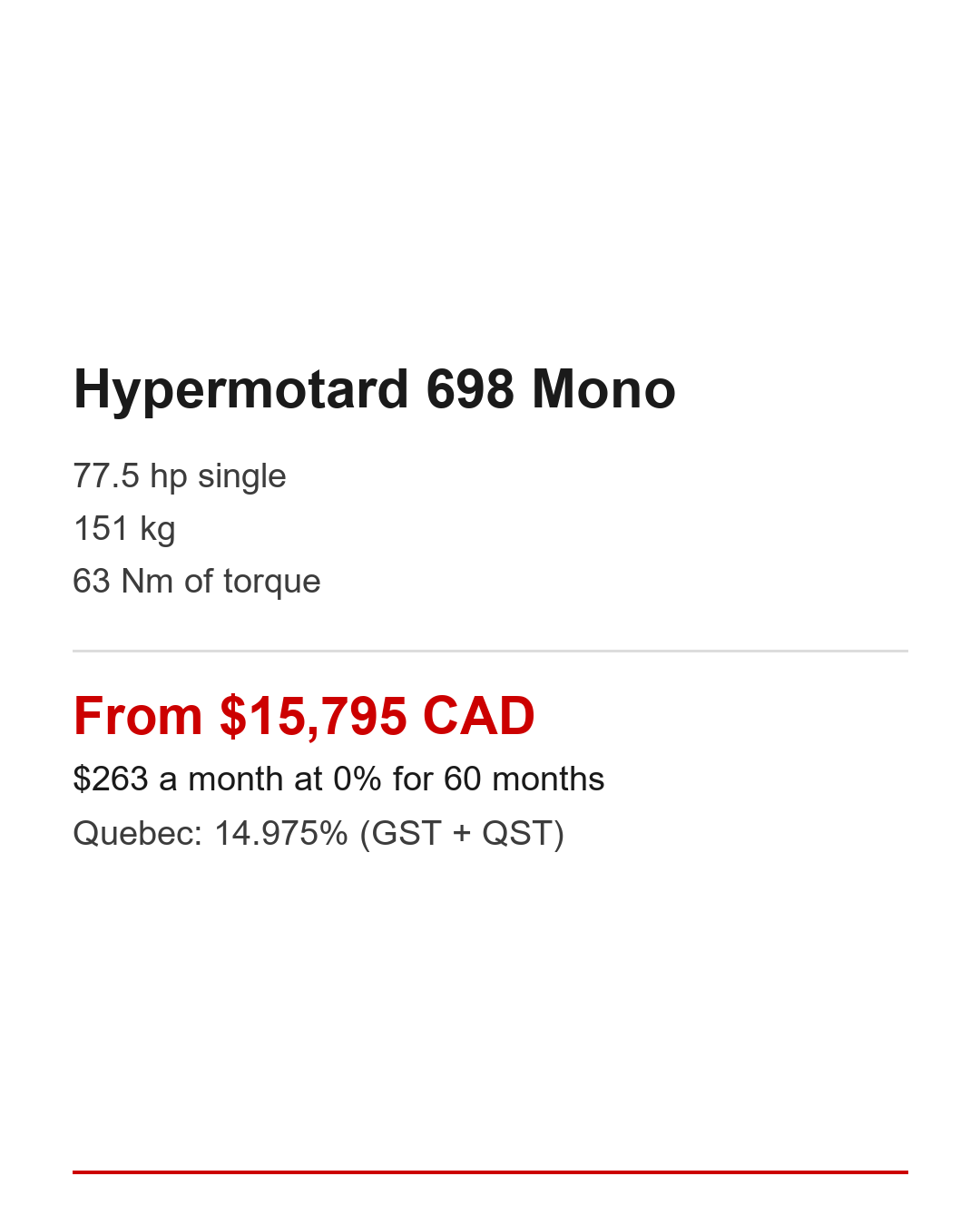 Hypermotard 698 Mono

77.5 hp single
151 kg
63 Nm of torque

From $15,795 CAD

$263 a month at 0% for 60 months

Quebec: 14.975% (GST + QST)