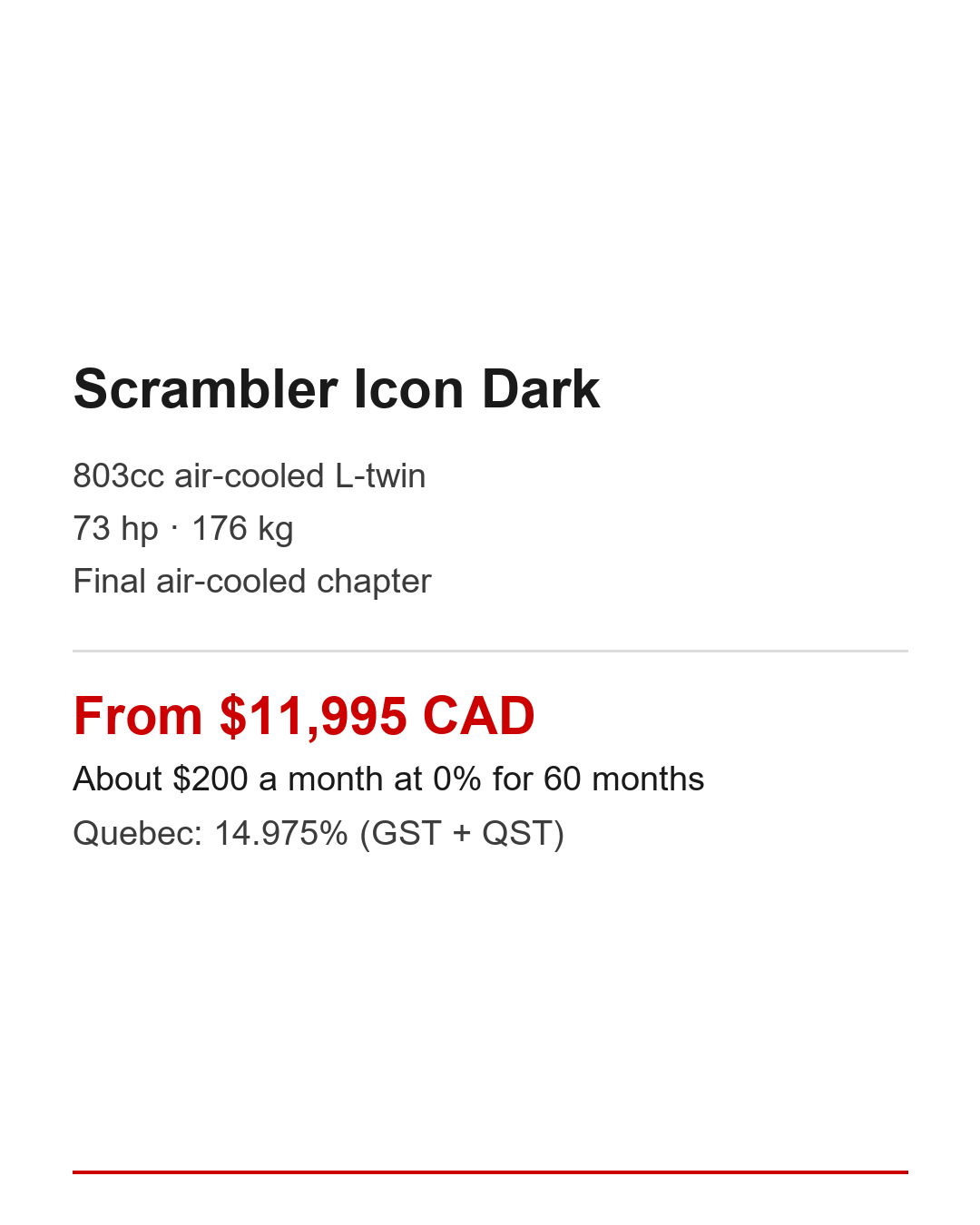 Scrambler Icon Dark

803cc air-cooled L-twin

73 hp · 176 kg

Final air-cooled chapter

From $11,995 CAD

About $200 a month at 0% for 60 months

Quebec: 14.975% (GST + QST)